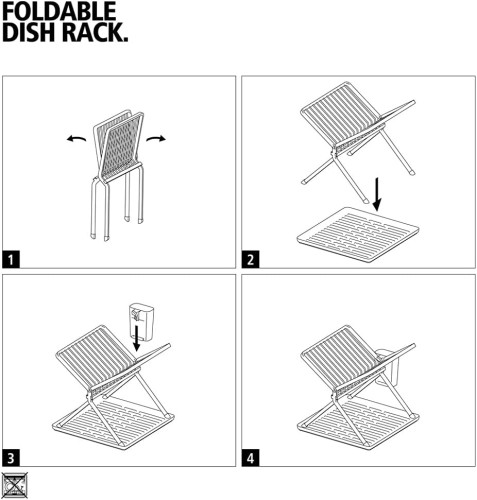 FOLDABLE
DISH RACK.

1

2

3

4