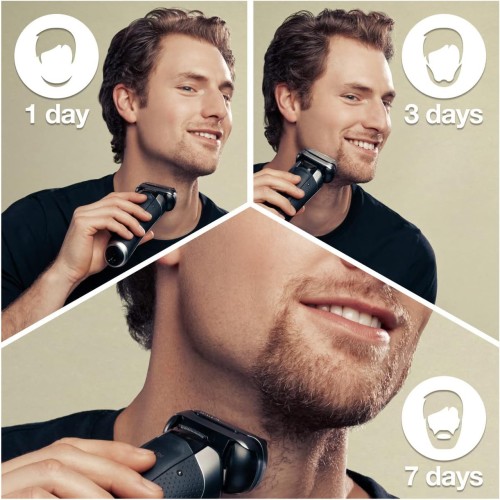 1 day

3 days

7 days