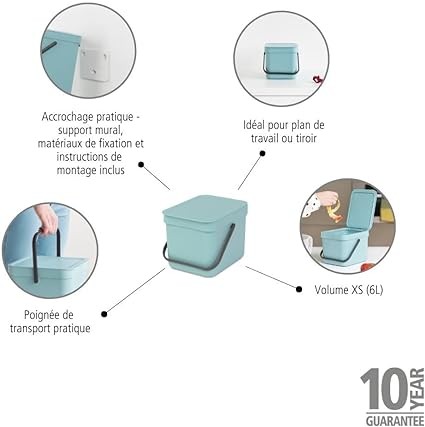 Accrochage pratique - support mural, matériaux de fixation et instructions de montage inclus

Idéal pour plan de travail ou tiroir

Poignée de transport pratique

Volume XS (6L)

10 YEAR GUARANTEE