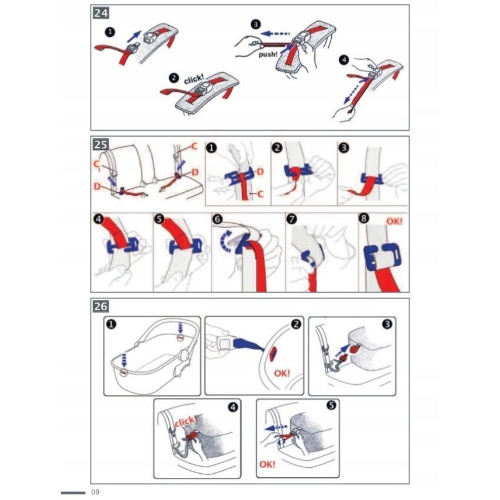 24

1

2 click!

3 push!

4

25

C

C

D

D

1 D C

2

3

4

5

6

7

8 OK!

26

1

2 OK!

3

4 click!

5 OK!

09