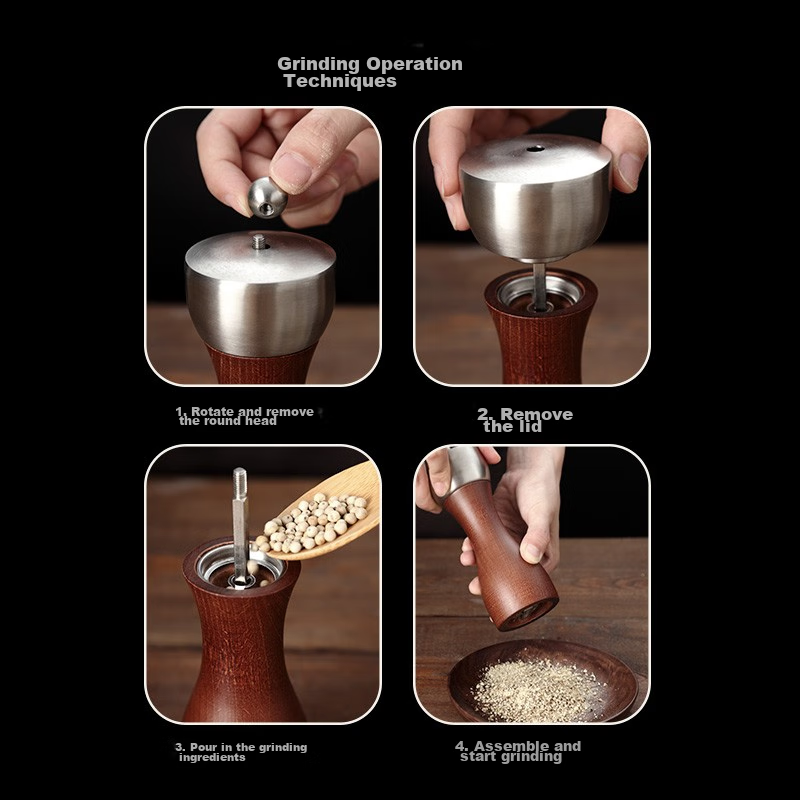 Grinding Operation Techniques

1. Rotate and remove the round head

2. Remove the lid

3. Pour in the grinding ingredients

4. Assemble and start grinding