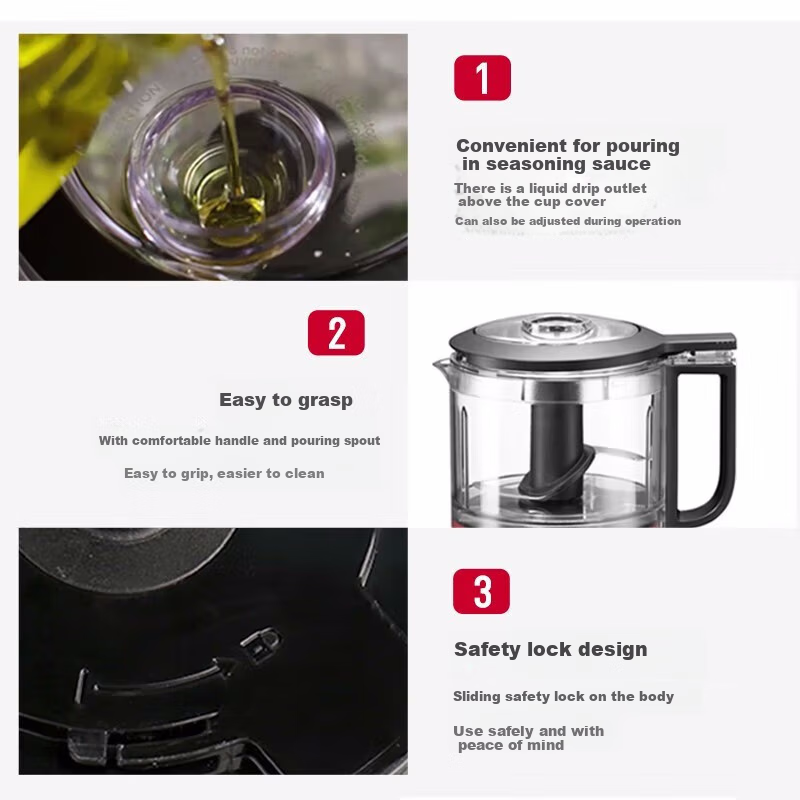 1

Convenient for pouring in seasoning sauce

There is a liquid drip outlet above the cup cover

Can also be adjusted during operation

2

Easy to grasp

With comfortable handle and pouring spout

Easy to grip, easier to clean

3

Safety lock design

Sliding safety lock on the body

Use safely and with peace of mind