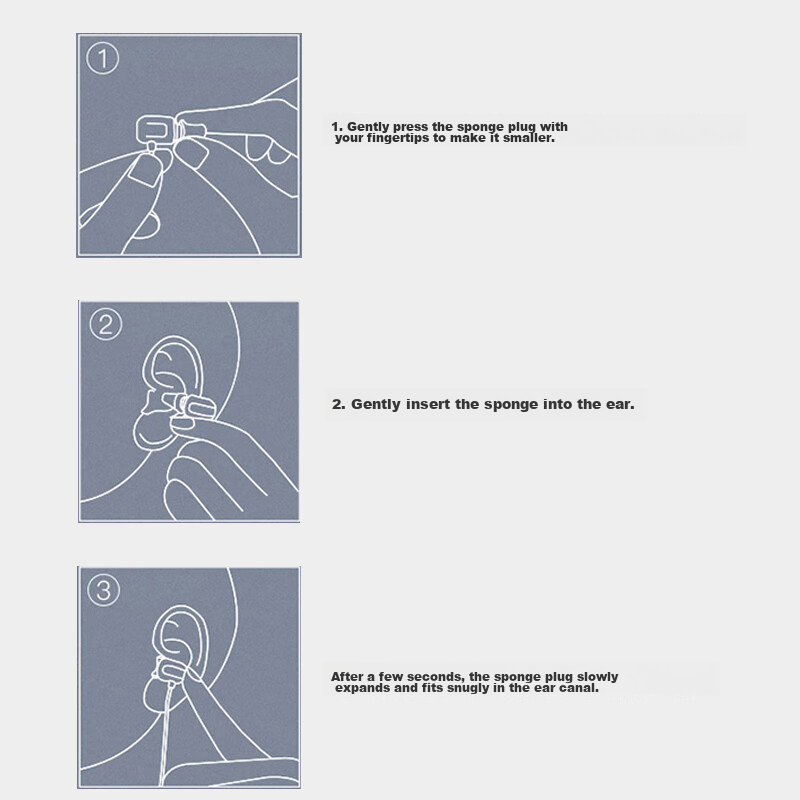 ①

1. Gently press the sponge plug with your fingertips to make it smaller.

②

2. Gently insert the sponge into the ear.

③

After a few seconds, the sponge plug slowly expands and fits snugly in the ear canal.