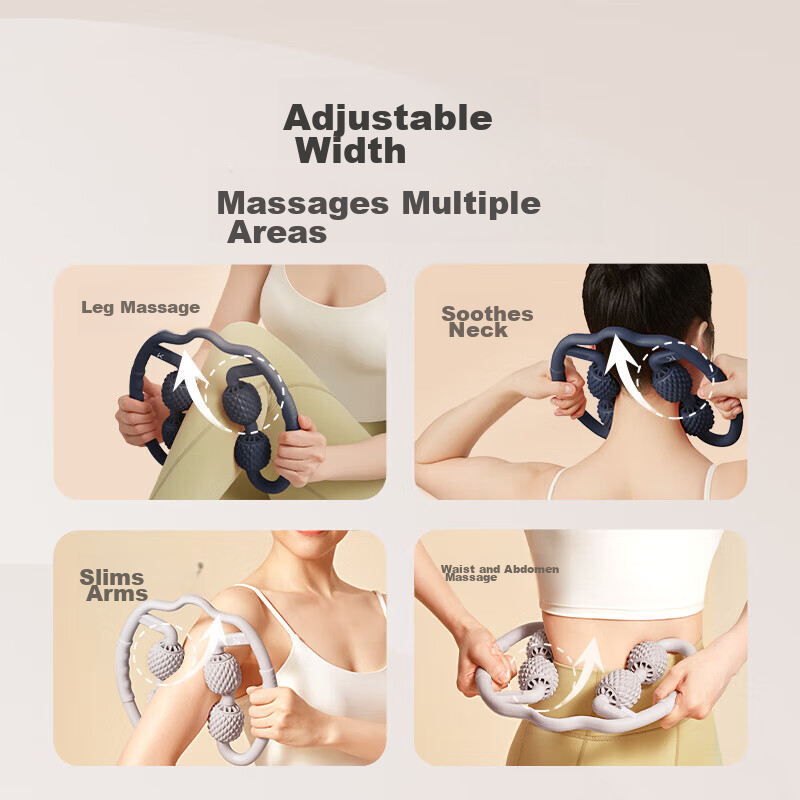 Adjustable Width

Massages Multiple Areas

Leg Massage

Soothes Neck

Slims Arms

Waist and Abdomen Massage