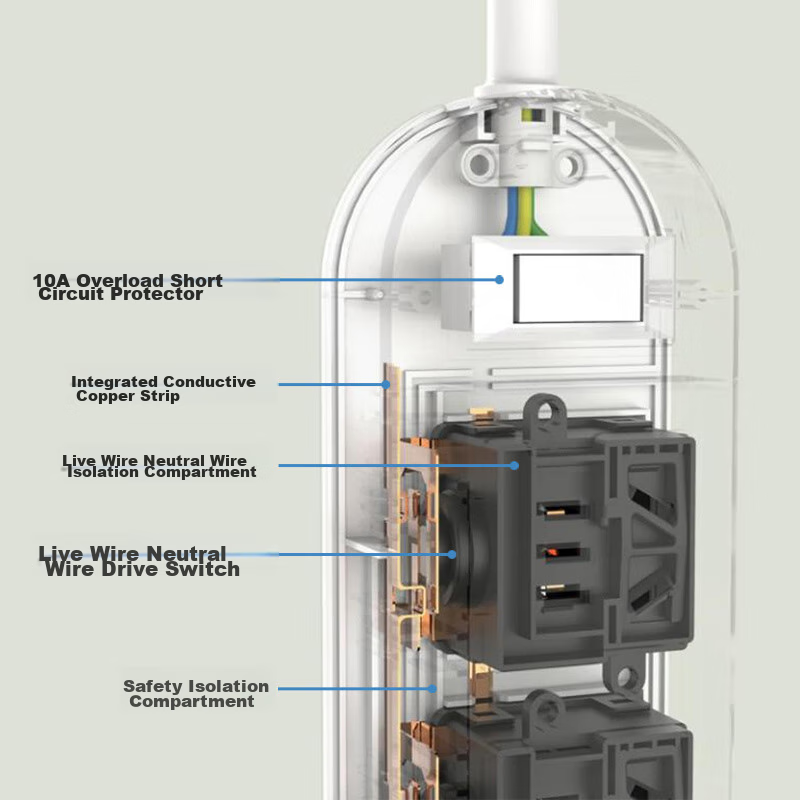 10A Overload Short Circuit Protector

Integrated Conductive Copper Strip

Live Wire Neutral Wire Isolation Compartment

Live Wire Neutral Wire Drive Switch

Safety Isolation Compartment