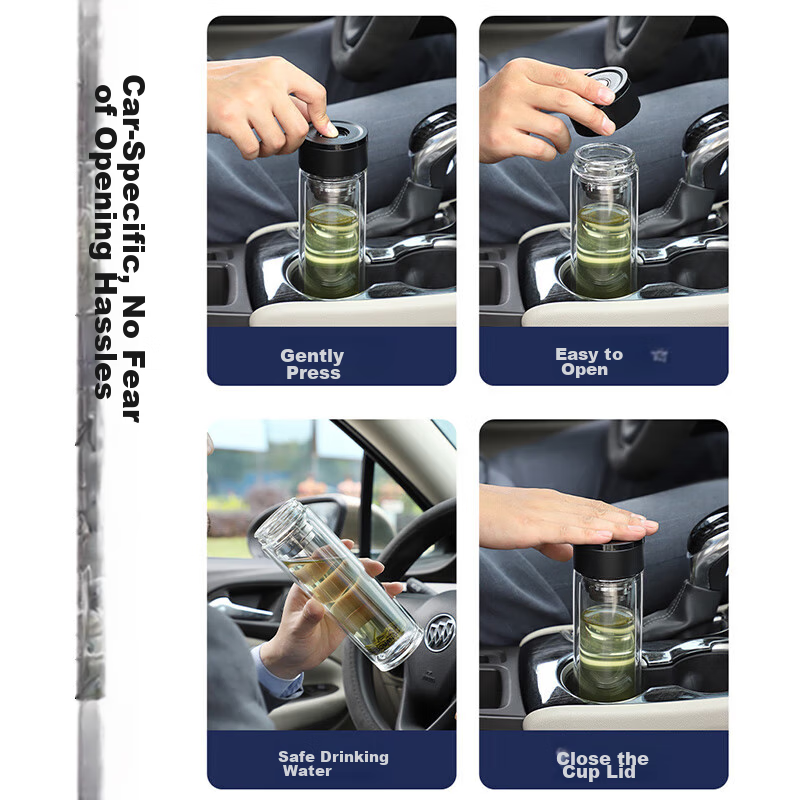 Car-Specific, No Fear of Opening Hassles

Gently Press

Easy to Open

Safe Drinking Water

Close the Cup Lid