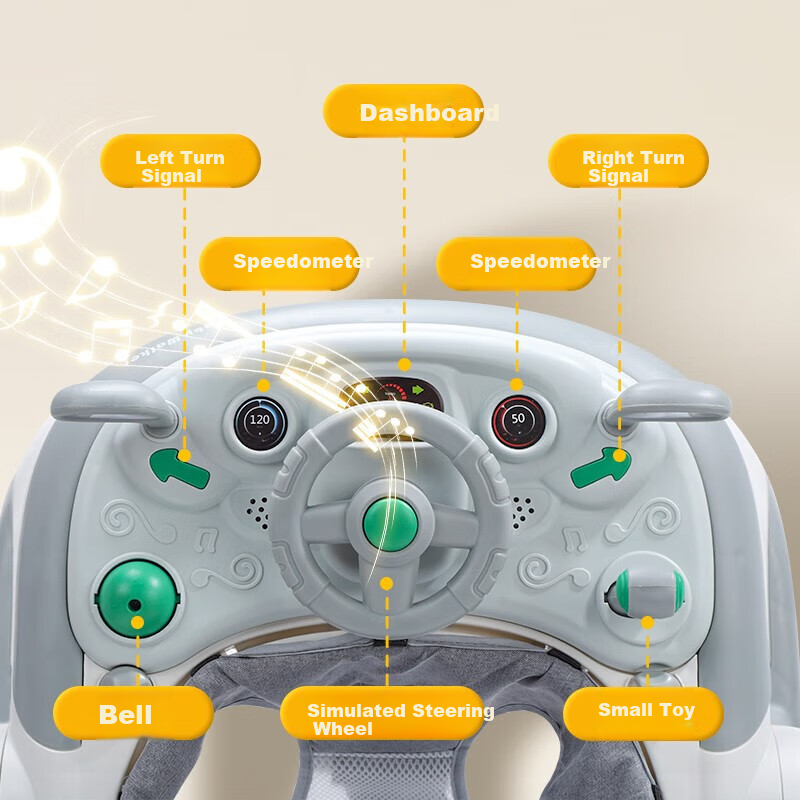 Dashboard

Left Turn Signal

Right Turn Signal

Speedometer

Speedometer

120

50

Bell

Simulated Steering Wheel

Small Toy