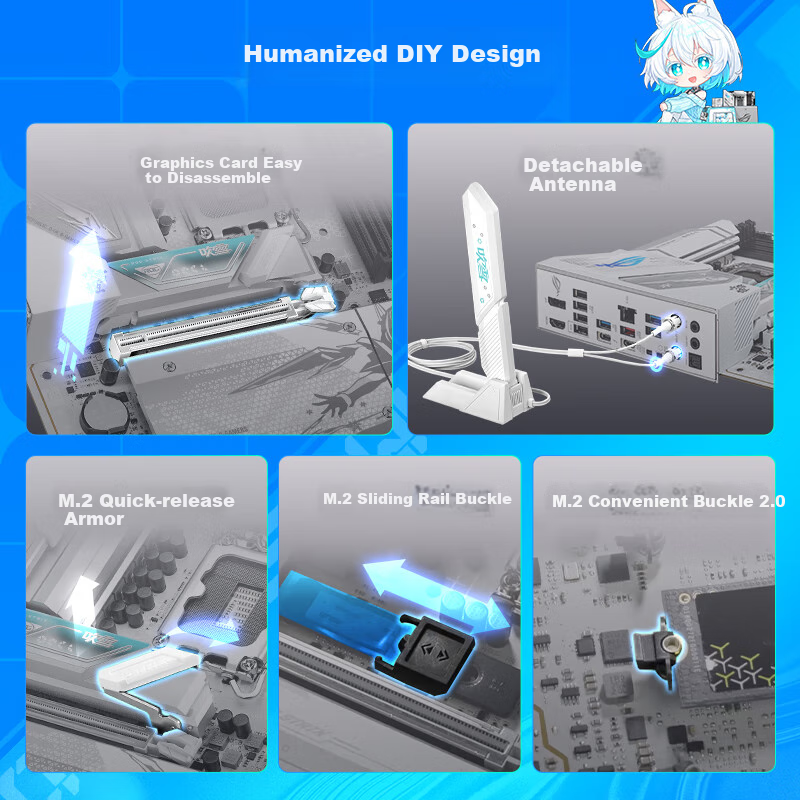 Humanized DIY Design

Graphics Card Easy to Disassemble

Detachable Antenna

M.2 Quick-release Armor

M.2 Sliding Rail Buckle

M.2 Convenient Buckle 2.0