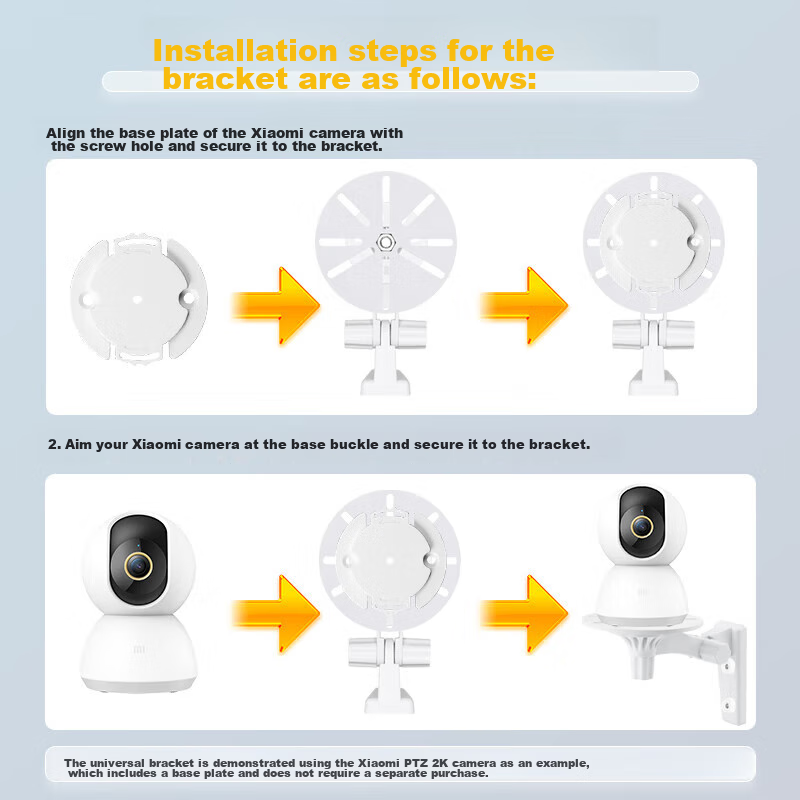 Installation steps for the bracket are as follows:

Align the base plate of the Xiaomi camera with the screw hole and secure it to the bracket.

2. Aim your Xiaomi camera at the base buckle and secure it to the bracket.

The universal bracket is demonstrated using the Xiaomi PTZ 2K camera as an example, which includes a base plate and does not require a separate purchase.