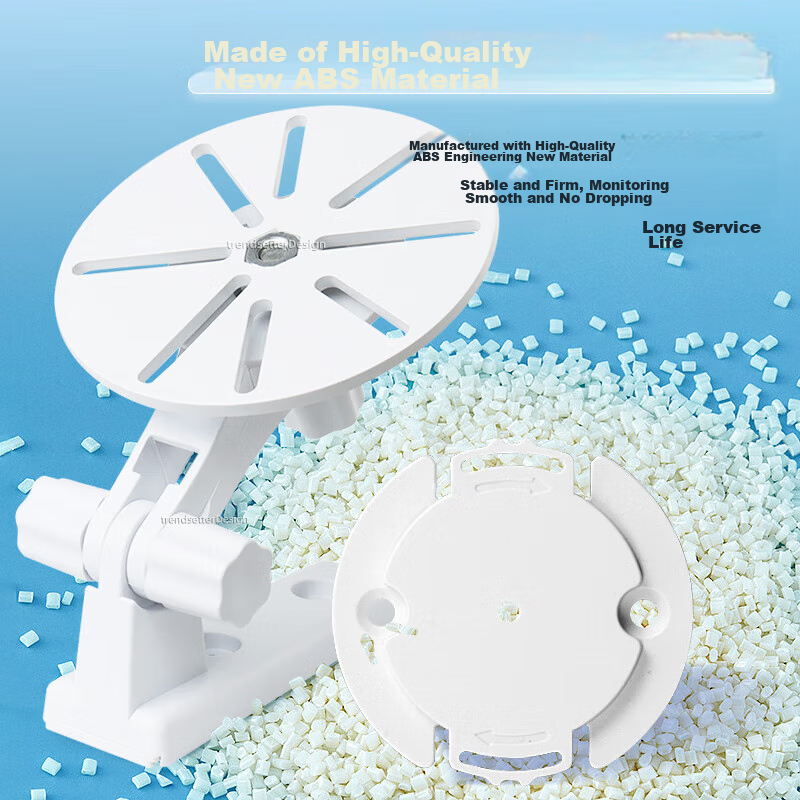 Made of High-Quality
New ABS Material

Manufactured with High-Quality
ABS Engineering New Material

Stable and Firm, Monitoring
Smooth and No Dropping

Long Service
Life

trendsetterDesign

trendsetterDesign