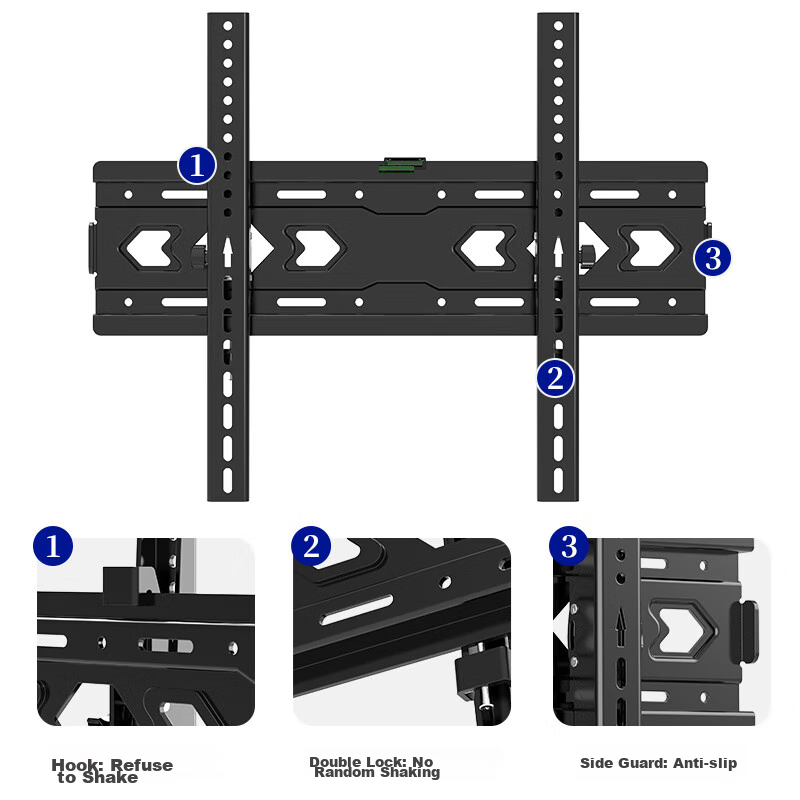 1

3

2

1

2

3

Hook: Refuse to Shake

Double Lock: No Random Shaking

Side Guard: Anti-slip