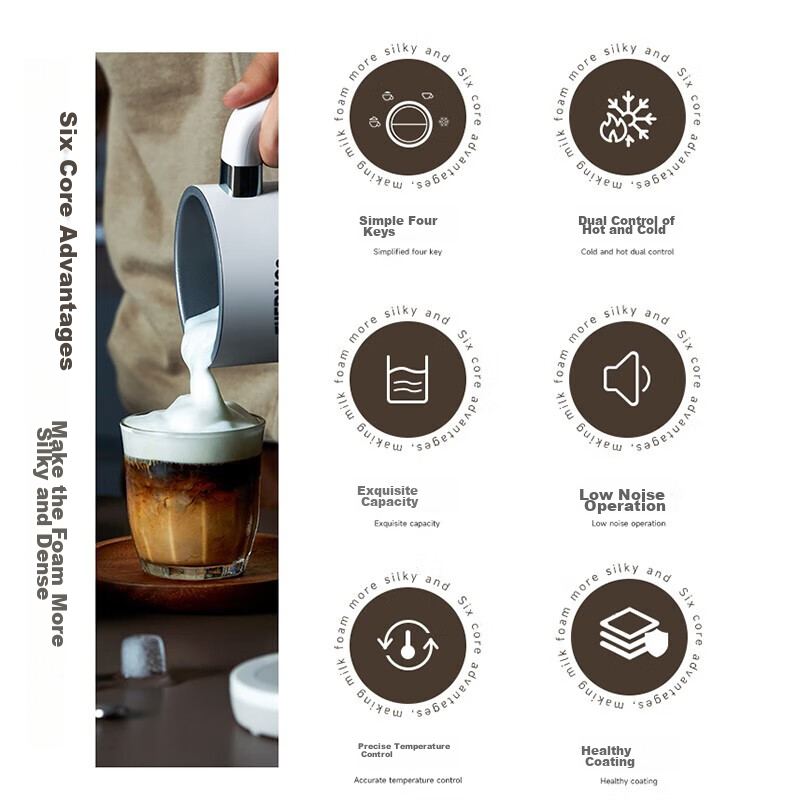 Six Core Advantages

Make the Foam More Silky and Dense

Six core advantages, making milk foam more silky and

Simple Four Keys
Simplified four key

Six core advantages, making milk foam more silky and

Dual Control of Hot and Cold
Cold and hot dual control

Six core advantages, making milk foam more silky and

Exquisite Capacity
Exquisite capacity

Six core advantages, making milk foam more silky and

Low Noise Operation
Low noise operation

Six core advantages, making milk foam more silky and

Precise Temperature Control
Accurate temperature control

Six core advantages, making milk foam more silky and

Healthy Coating
Healthy coating