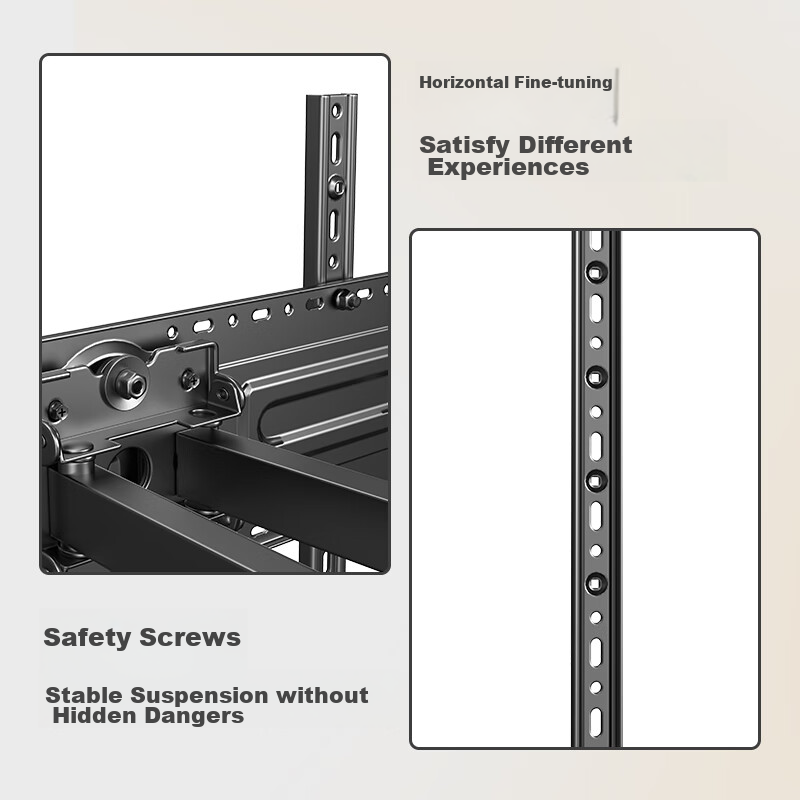 Horizontal Fine-tuning

Satisfy Different Experiences

Safety Screws

Stable Suspension without Hidden Dangers