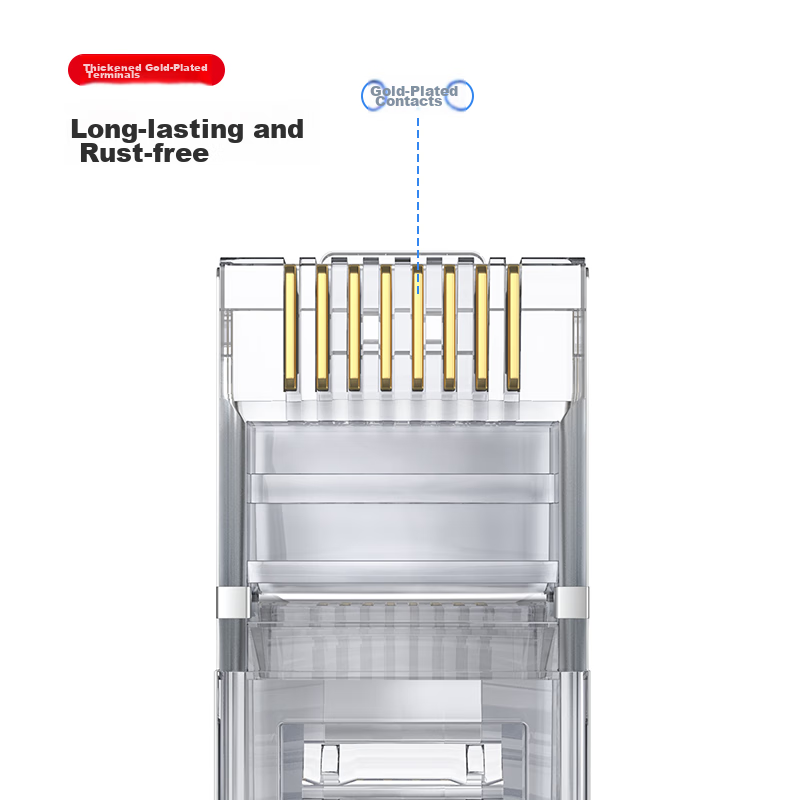 Thickened Gold-Plated Terminals

Long-lasting and Rust-free

Gold-Plated Contacts