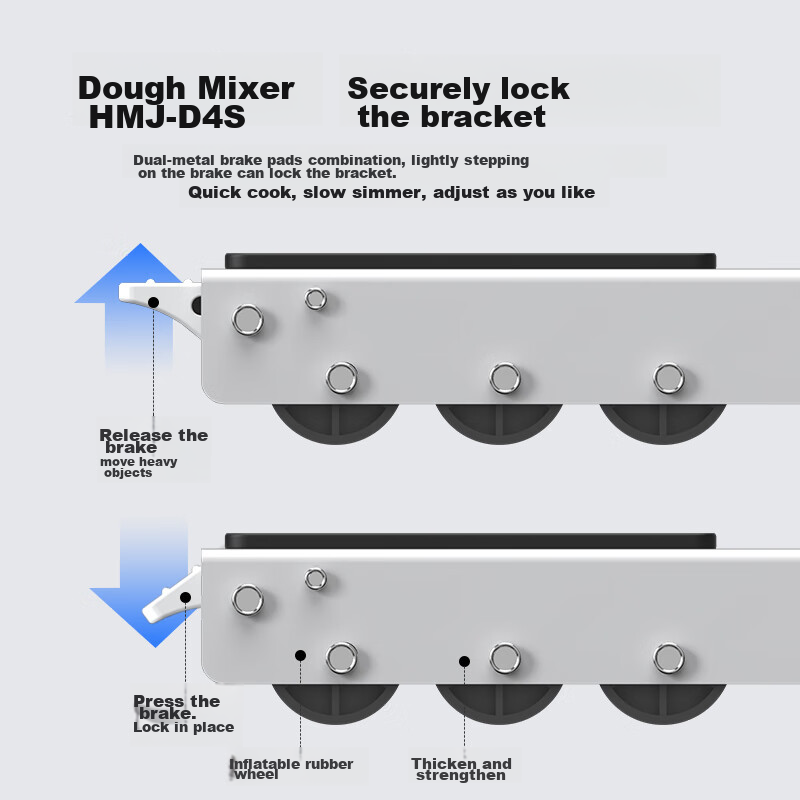 Dough Mixer
HMJ-D4S

Securely lock
the bracket

Dual-metal brake pads combination, lightly stepping on the brake can lock the bracket.

Quick cook, slow simmer, adjust as you like

Release the brake
move heavy objects

Press the brake.
Lock in place

Inflatable rubber wheel

Thicken and strengthen