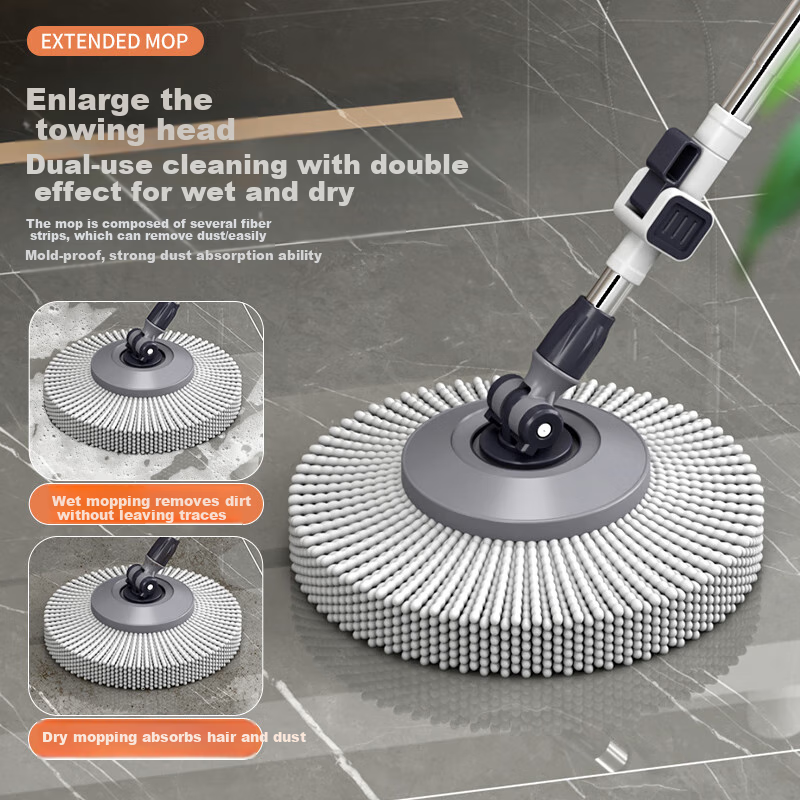 EXTENDED MOP

Enlarge the towing head

Dual-use cleaning with double effect for wet and dry

The mop is composed of several fiber strips, which can remove dust/easily

Mold-proof, strong dust absorption ability

Wet mopping removes dirt without leaving traces

Dry mopping absorbs hair and dust