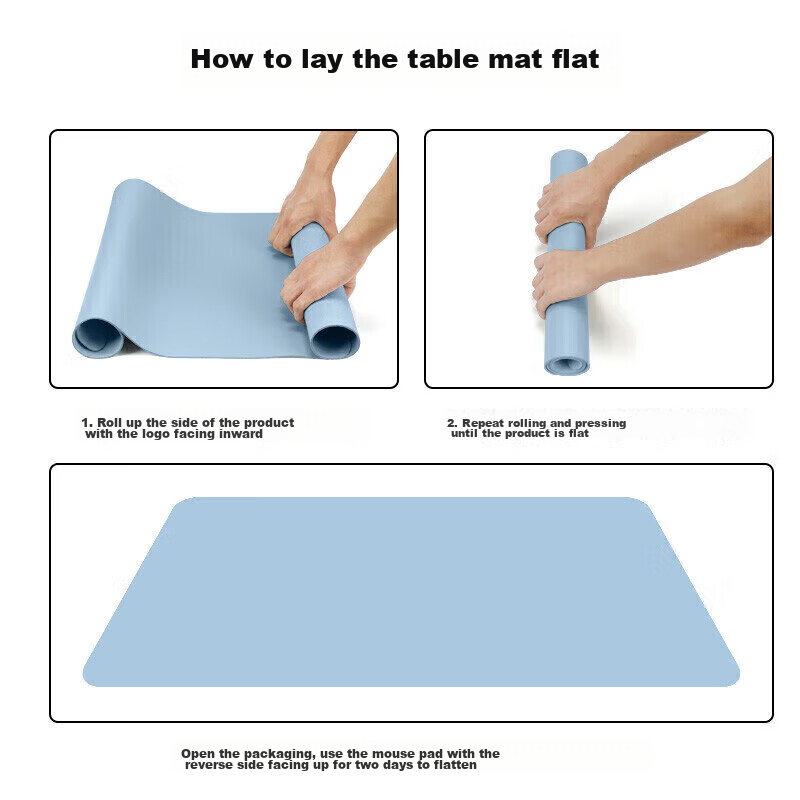 How to lay the table mat flat

1. Roll up the side of the product with the logo facing inward

2. Repeat rolling and pressing until the product is flat

Open the packaging, use the mouse pad with the reverse side facing up for two days to flatten