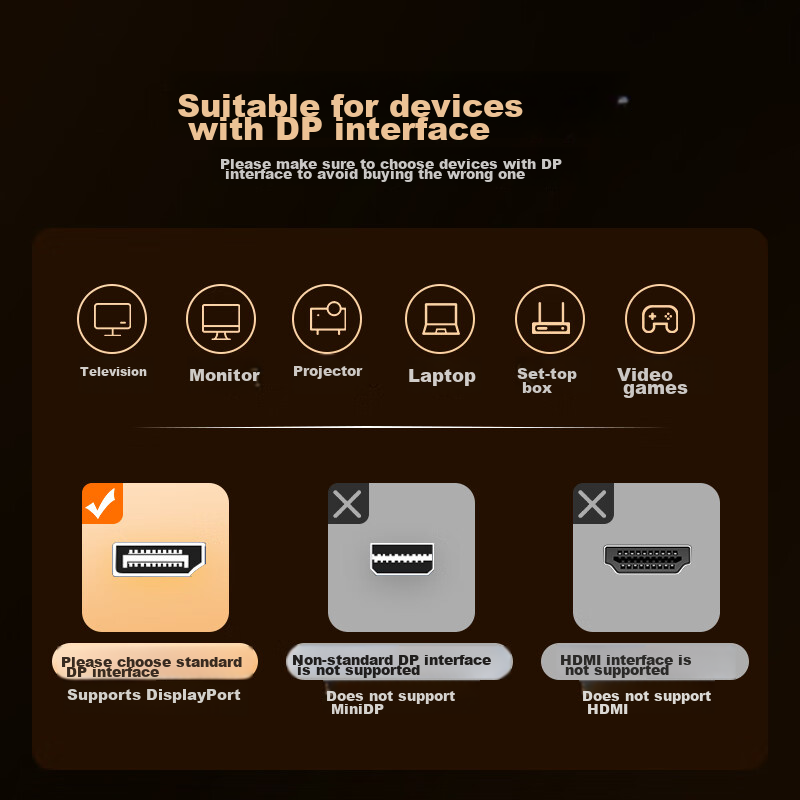 Suitable for devices with DP interface

Please make sure to choose devices with DP interface to avoid buying the wrong one

Television

Monitor

Projector

Laptop

Set-top box

Video games

Please choose standard DP interface

Supports DisplayPort

Non-standard DP interface is not supported

Does not support MiniDP

HDMI interface is not supported

Does not support HDMI