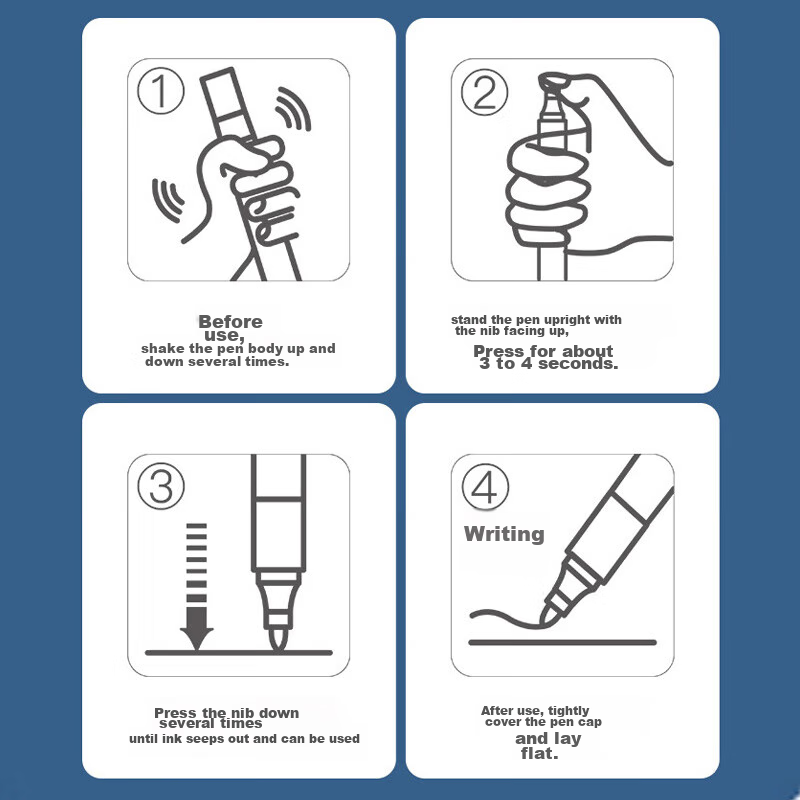 ①

Before use,
shake the pen body up and down several times.

②

stand the pen upright with the nib facing up,
Press for about 3 to 4 seconds.

③

Press the nib down several times
until ink seeps out and can be used

④

Writing

After use, tightly cover the pen cap
and lay flat.