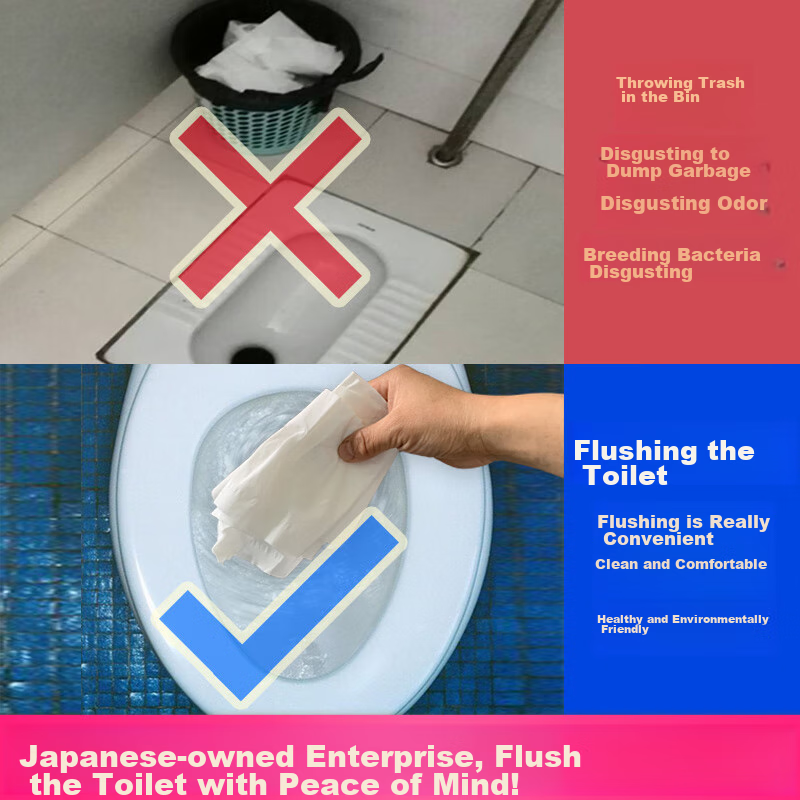 Throwing Trash in the Bin

Disgusting to Dump Garbage

Disgusting Odor

Breeding Bacteria Disgusting

Flushing the Toilet

Flushing is Really Convenient

Clean and Comfortable

Healthy and Environmentally Friendly

Japanese-owned Enterprise, Flush the Toilet with Peace of Mind!