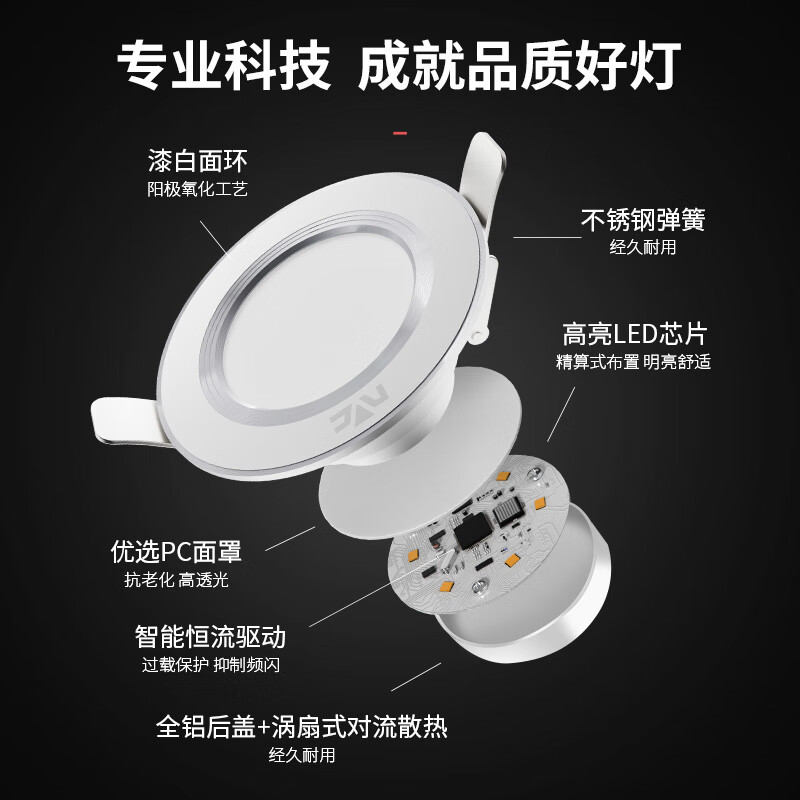 专业科技 成就品质好灯

漆白面环
阳极氧化工艺

不锈钢弹簧
经久耐用

高亮LED芯片
精算式布置 明亮舒适

优选PC面罩
抗老化 高透光

智能恒流驱动
过载保护 抑制频闪

全铝后盖+涡扇式对流散热
经久耐用