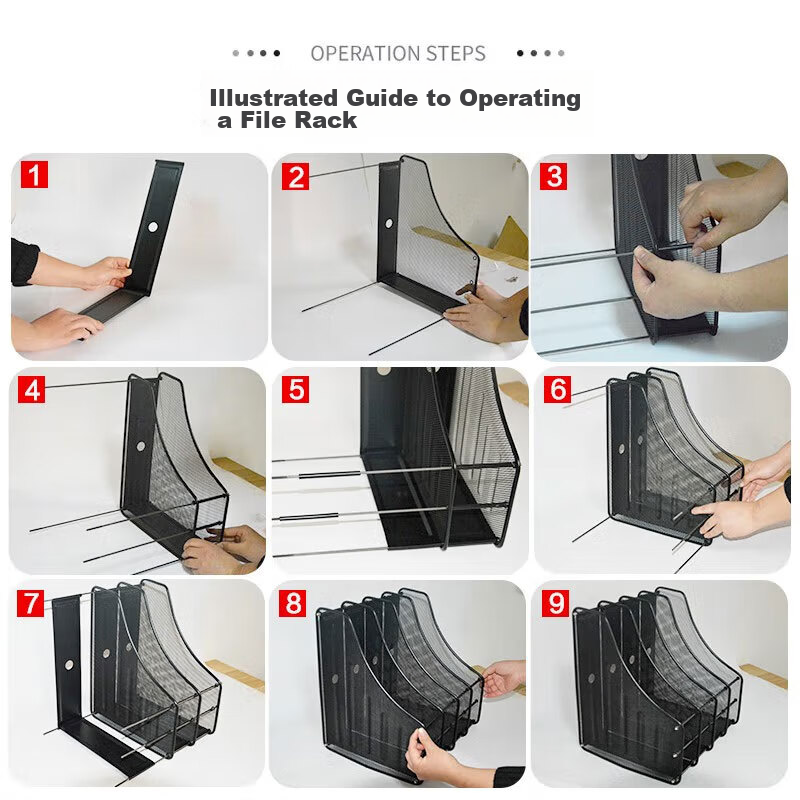 OPERATION STEPS

Illustrated Guide to Operating a File Rack

1

2

3

4

5

6

7

8

9