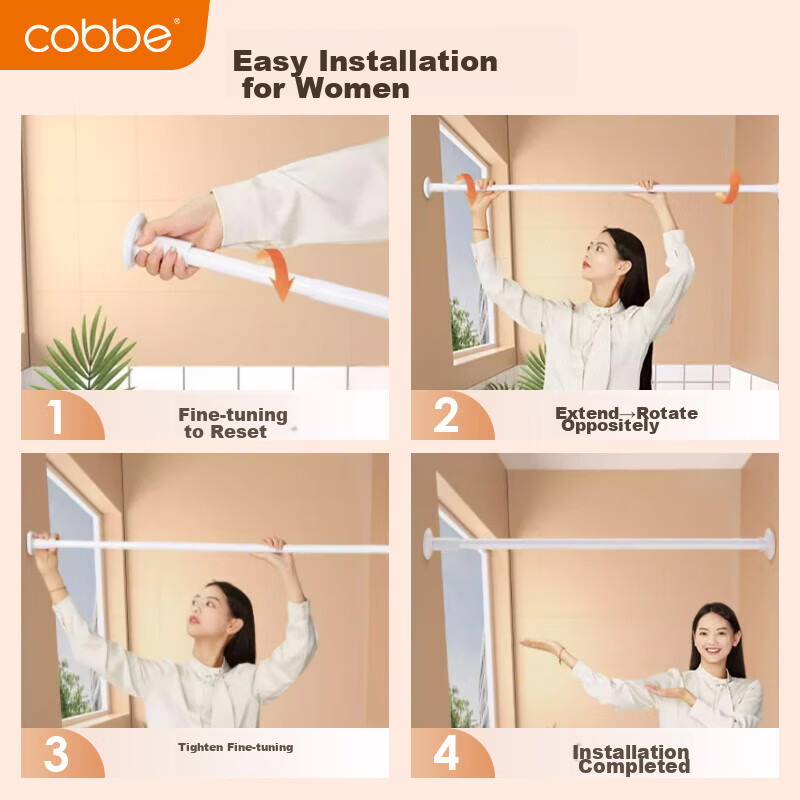 cobbe®

Easy Installation for Women

1
Fine-tuning to Reset

2
Extend→Rotate Oppositely

3
Tighten Fine-tuning

4
Installation Completed