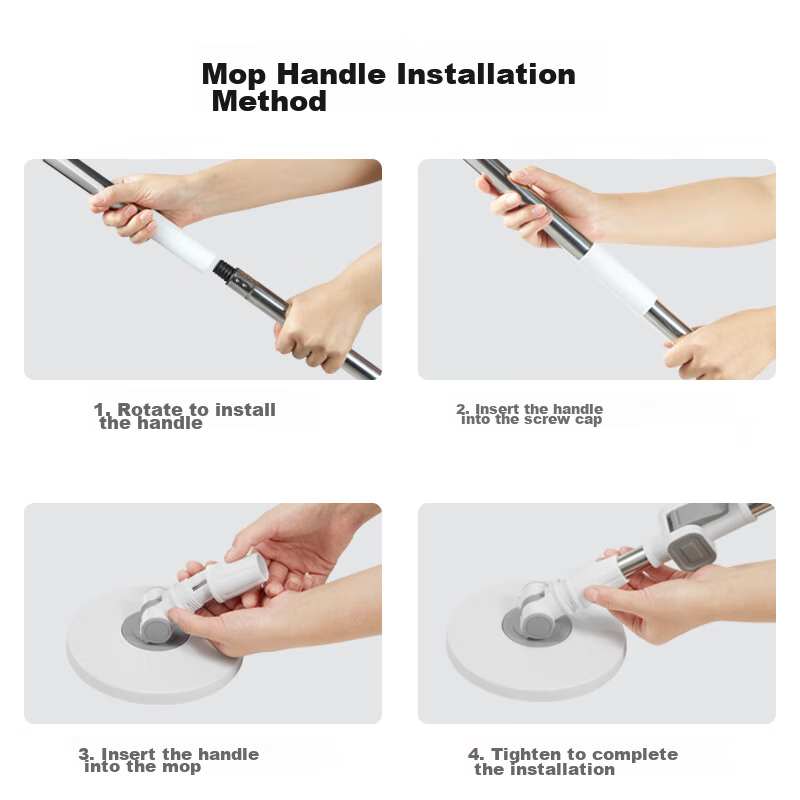 Mop Handle Installation Method

1. Rotate to install the handle

2. Insert the handle into the screw cap

3. Insert the handle into the mop

4. Tighten to complete the installation