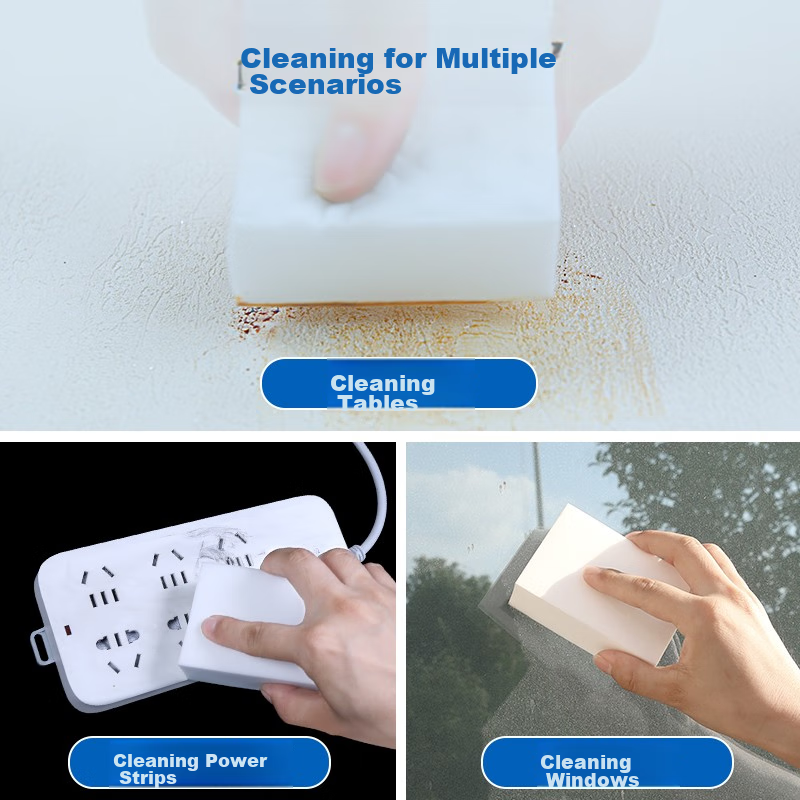 Cleaning for Multiple Scenarios

Cleaning Tables

Cleaning Power Strips

Cleaning Windows