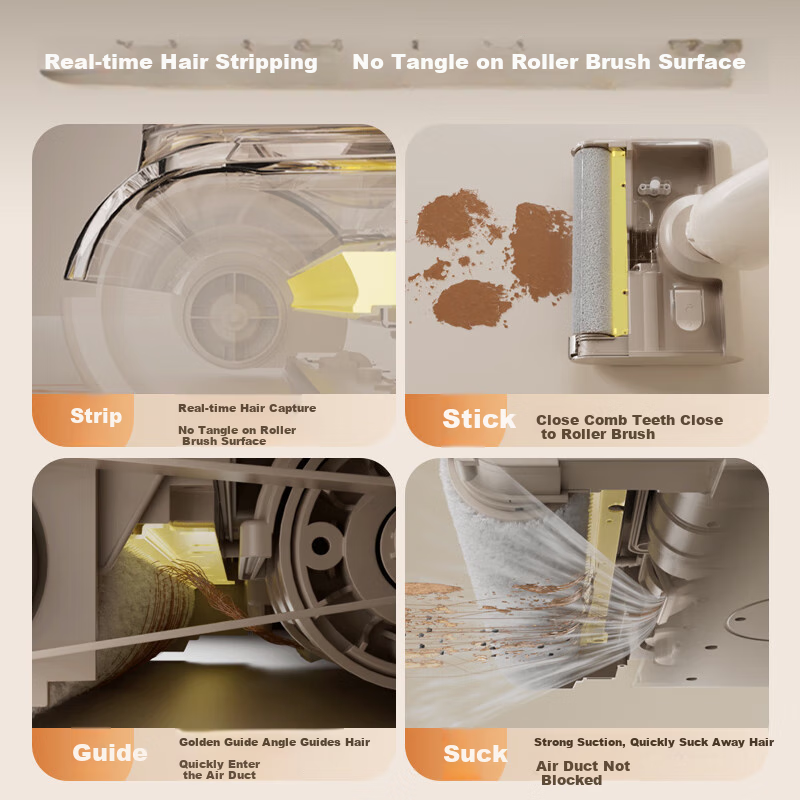 Real-time Hair Stripping No Tangle on Roller Brush Surface

Strip

Real-time Hair Capture

No Tangle on Roller Brush Surface

Stick

Close Comb Teeth Close to Roller Brush

Guide

Golden Guide Angle Guides Hair

Quickly Enter the Air Duct

Suck

Strong Suction, Quickly Suck Away Hair

Air Duct Not Blocked