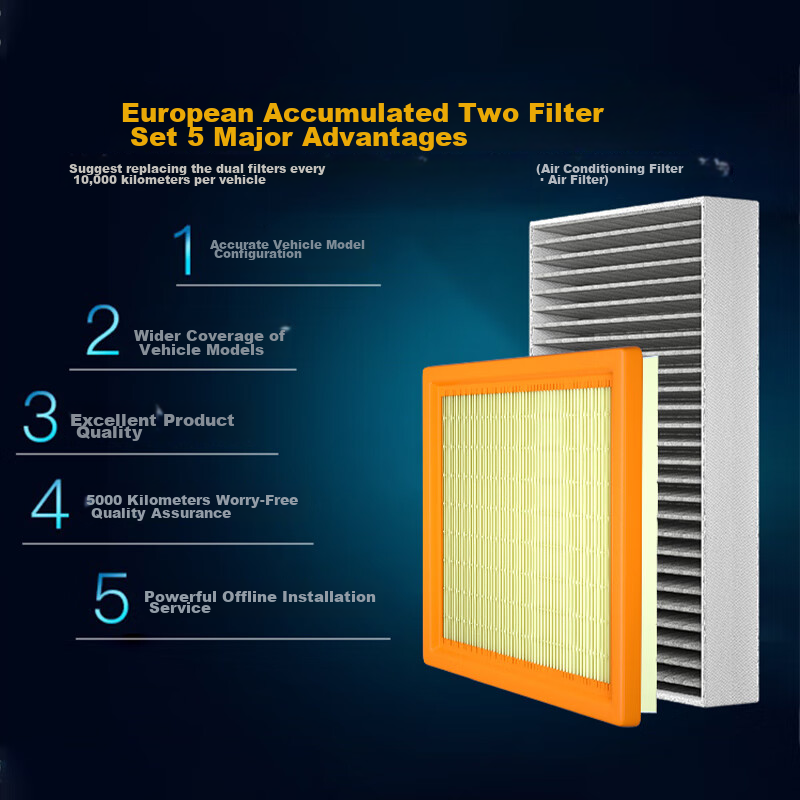 European Accumulated Two Filter Set 5 Major Advantages

Suggest replacing the dual filters every 10,000 kilometers per vehicle

(Air Conditioning Filter · Air Filter)

1 Accurate Vehicle Model Configuration

2 Wider Coverage of Vehicle Models

3 Excellent Product Quality

4 5000 Kilometers Worry-Free Quality Assurance

5 Powerful Offline Installation Service