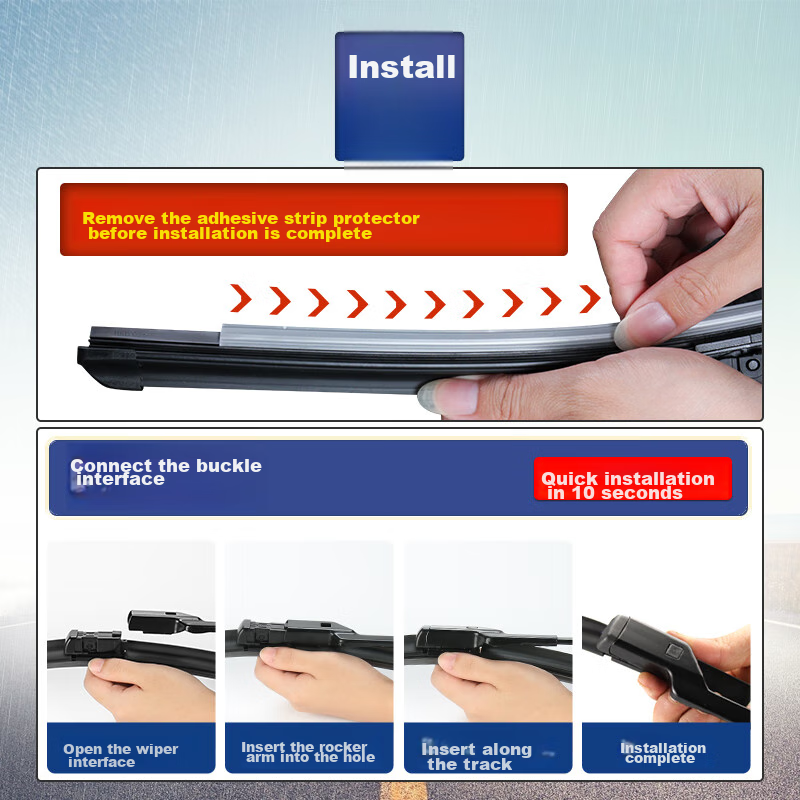 Install

Remove the adhesive strip protector before installation is complete

Connect the buckle interface

Quick installation in 10 seconds

Open the wiper interface

Insert the rocker arm into the hole

Insert along the track

Installation complete