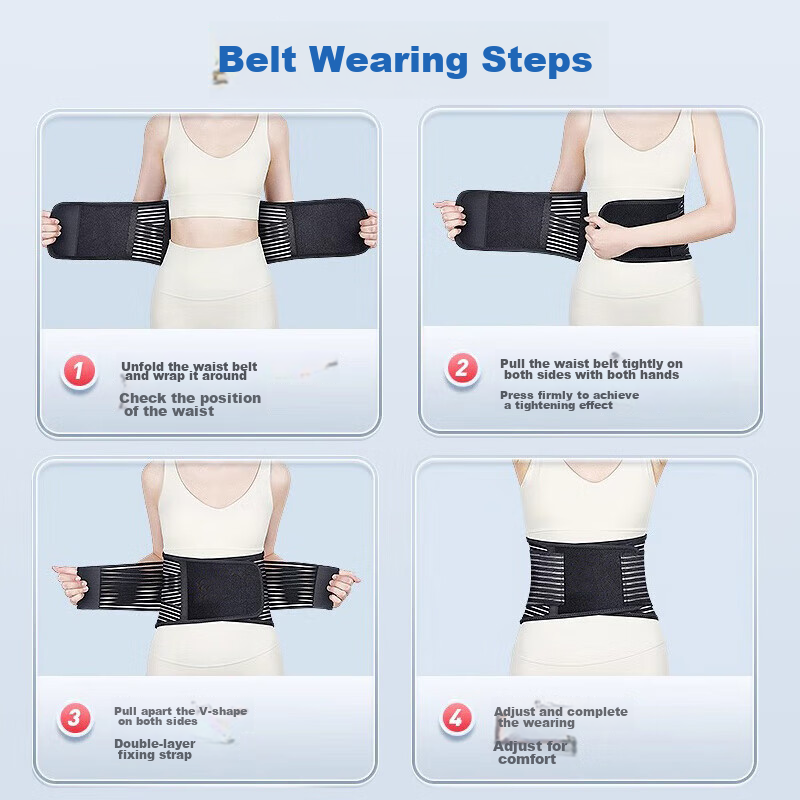 Belt Wearing Steps

1
Unfold the waist belt and wrap it around
Check the position of the waist

2
Pull the waist belt tightly on both sides with both hands
Press firmly to achieve a tightening effect

3
Pull apart the V-shape on both sides
Double-layer fixing strap

4
Adjust and complete the wearing
Adjust for comfort